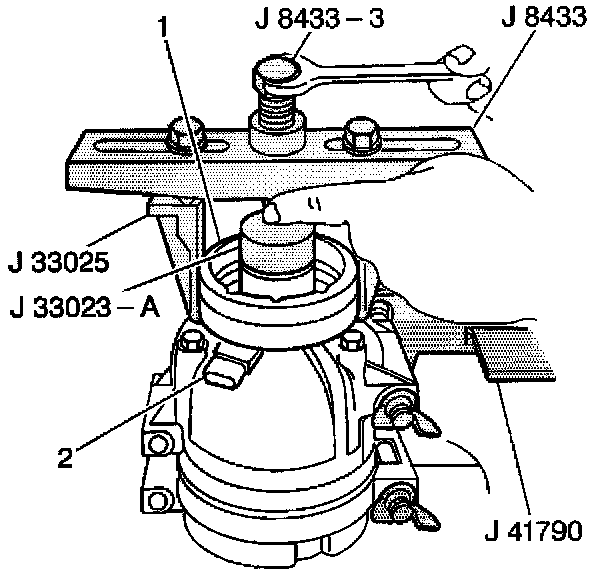 1
J 8433 – 3
J 8433
J 33025
J 33023 – A
2
J 41790