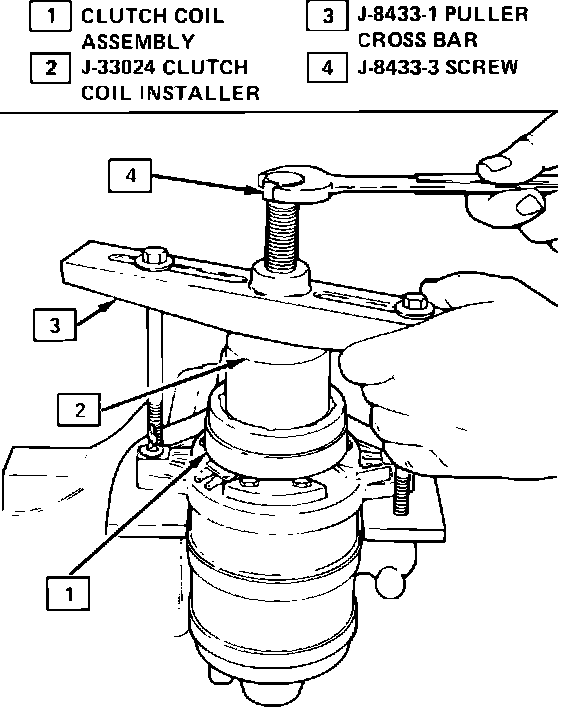 1 CLUTCH COIL ASSEMBLY
2 J-33024 CLUTCH COIL INSTALLER

3 J-8433-1 PULLER CROSS BAR
4 J-8433-3 SCREW

4
3
2
1