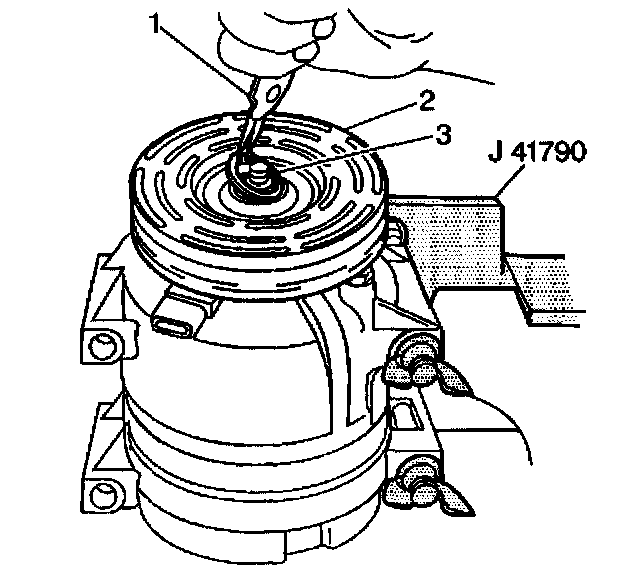 1
2
3
J 41790