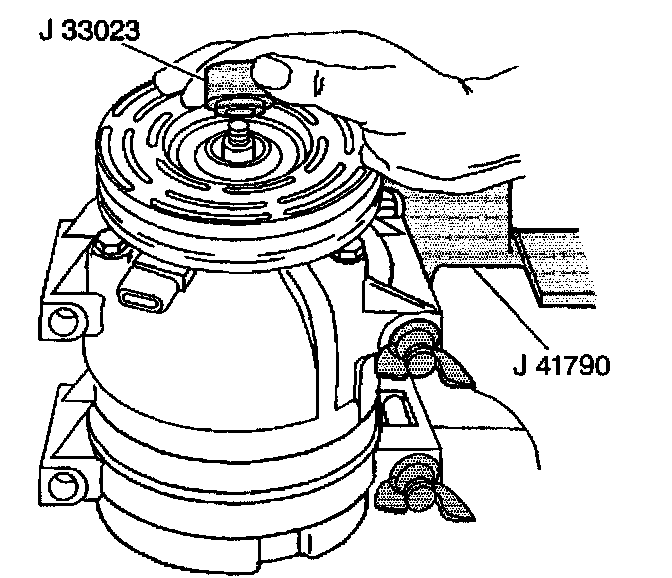 J 33023

J 41790