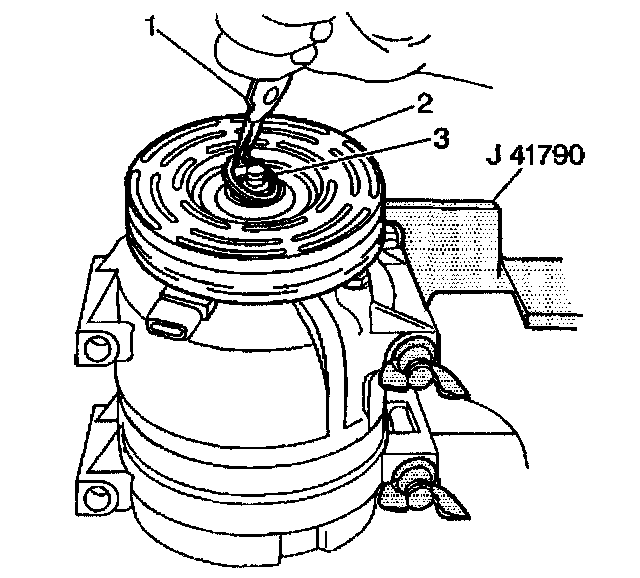 1
2
3
J 41790