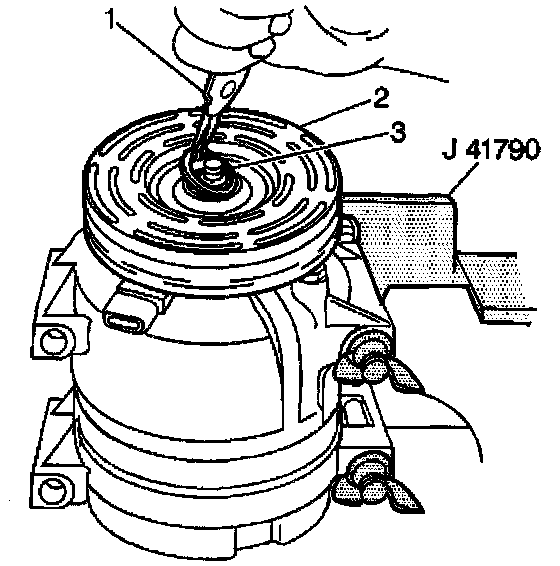 1
2
3
J 41790