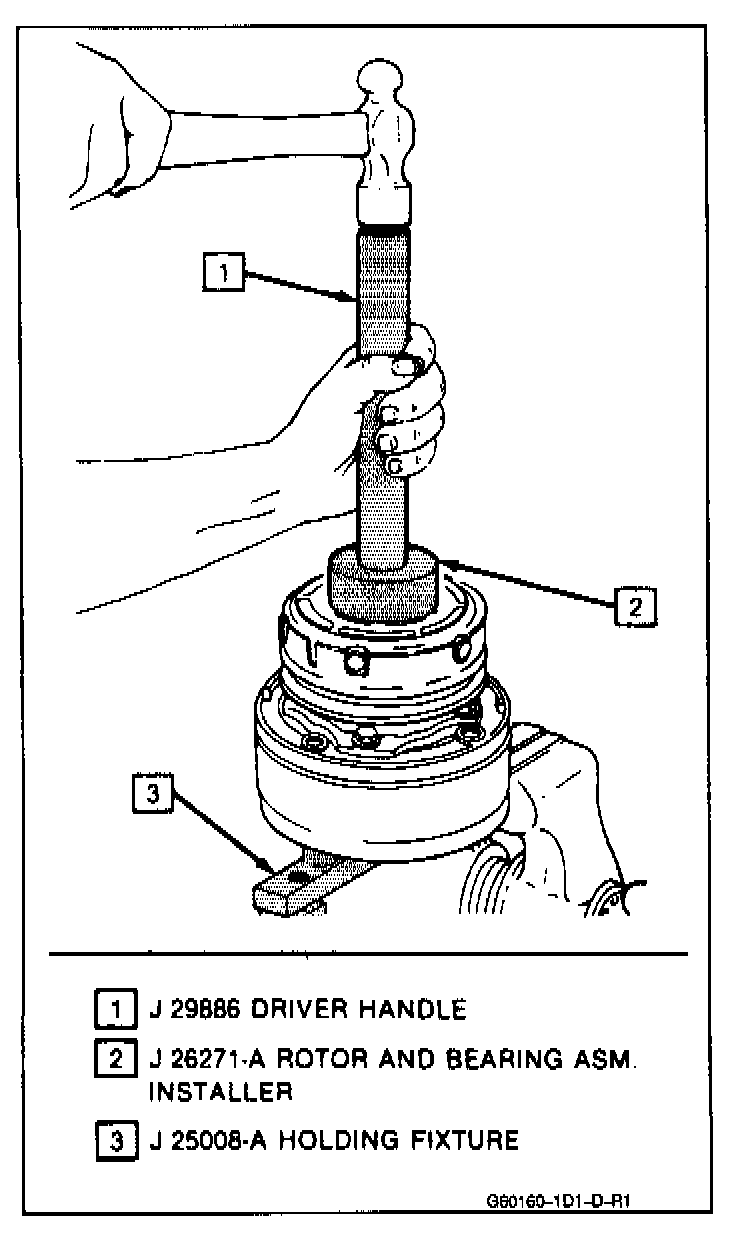 1

2

3

1 J 29886 DRIVER HANDLE

2 J 26271-A ROTOR AND BEARING ASM. INSTALLER

3 J 25008-A HOLDING FIXTURE

G60160-1D1-D-R1