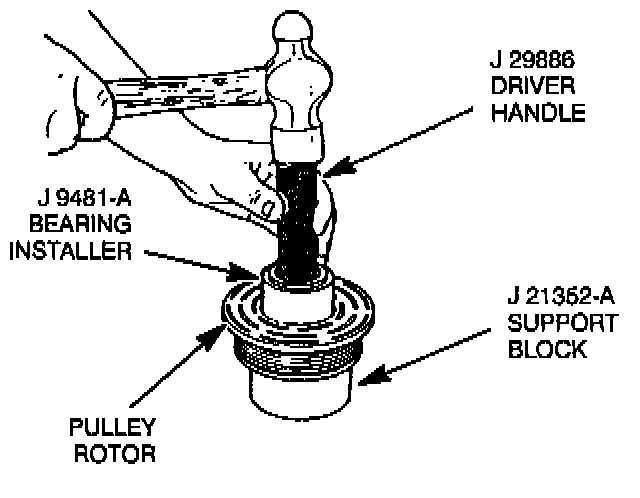 J 29886
DRIVER
HANDLE

J 9481-A
BEARING
INSTALLER

J 21352-A
SUPPORT
BLOCK

PULLEY
ROTOR