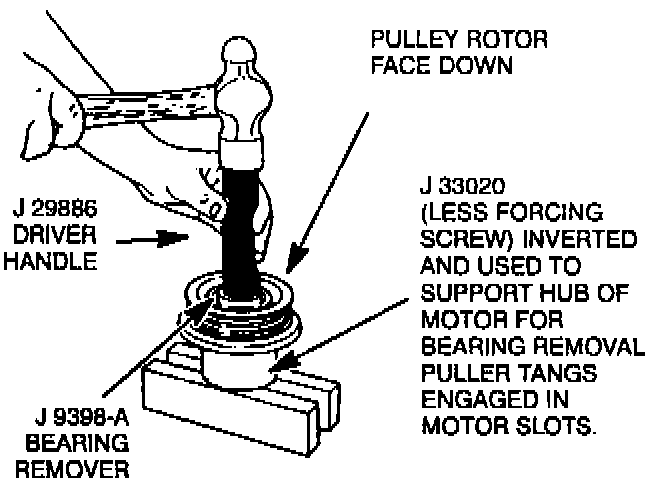 PULLEY ROTOR FACE DOWN

J 29886 DRIVER HANDLE

J 33020 (LESS FORCING SCREW) INVERTED AND USED TO SUPPORT HUB OF MOTOR FOR BEARING REMOVAL PULLER TANGS ENGAGED IN MOTOR SLOTS.

J 9398-A BEARING REMOVER