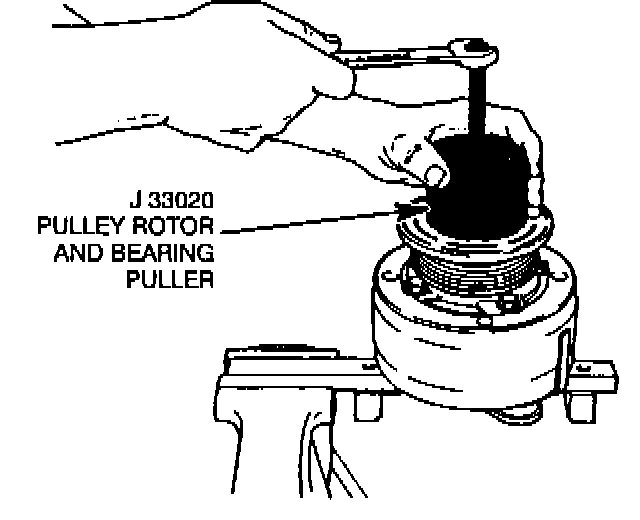 J 33020
PULLEY ROTOR
AND BEARING
PULLER