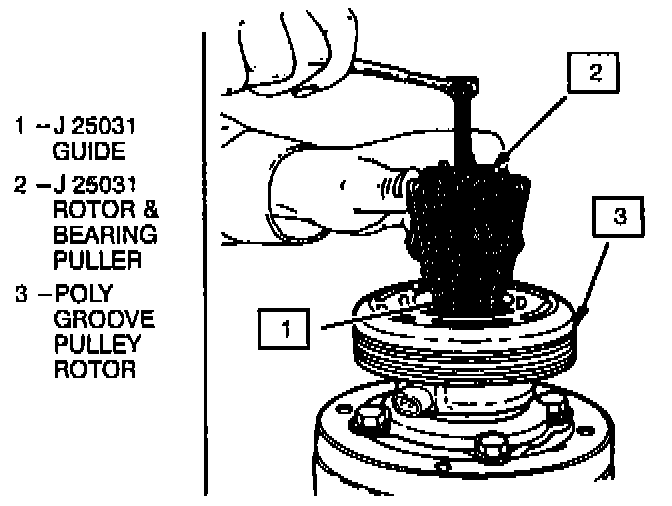 1 – J 25031 GUIDE

2 – J 25031 ROTOR & BEARING PULLER

3 – POLY GROOVE PULLEY ROTOR

2

3

1