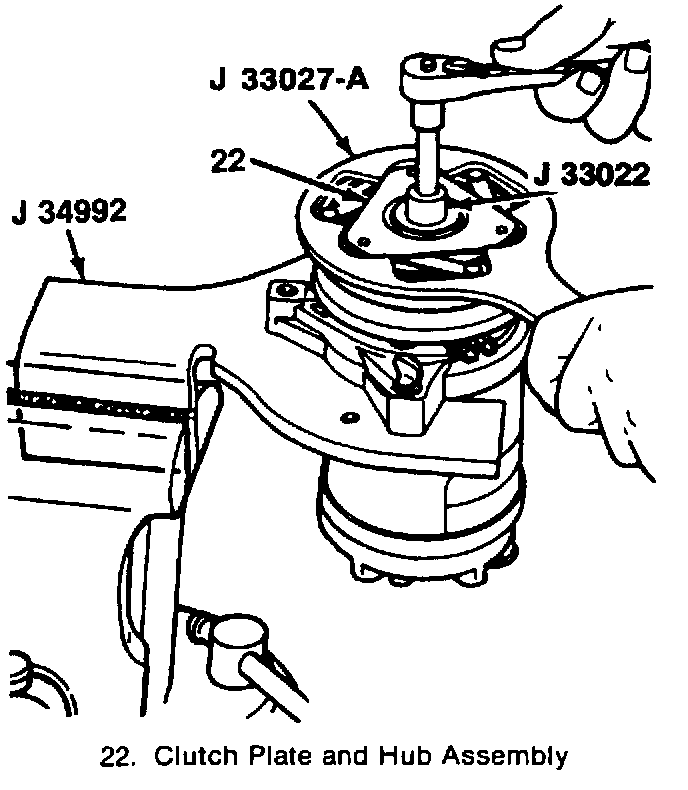 J 33027-A

22

J 33022

J 34992

22. Clutch Plate and Hub Assembly