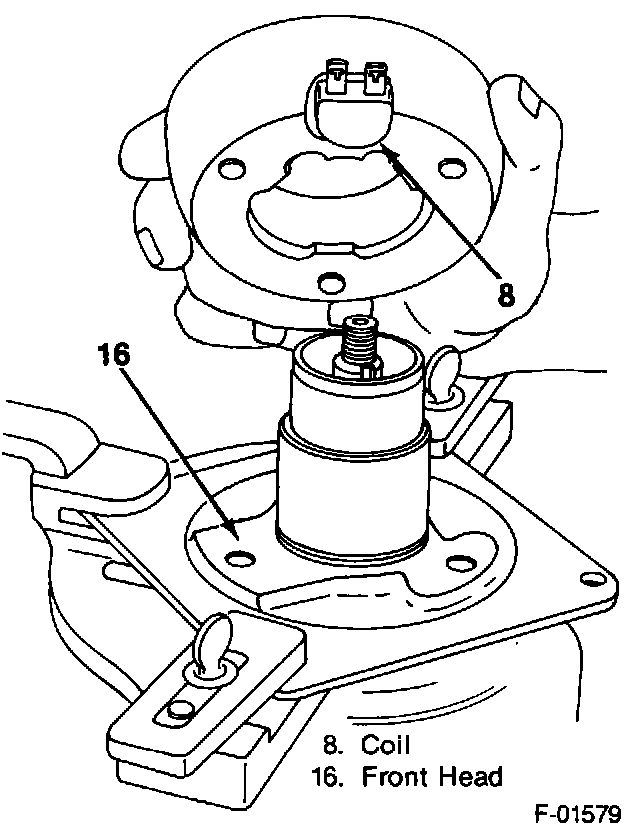 8

16

8. Coil
16. Front Head

F-01579