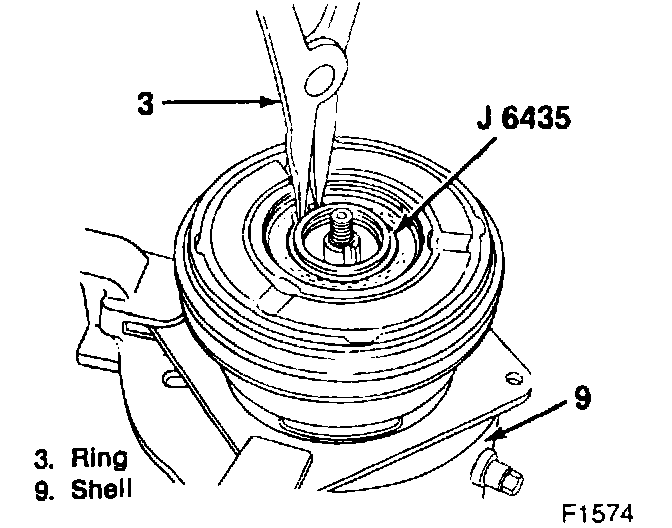 3

J 6435

9

3. Ring
9. Shell

F1574