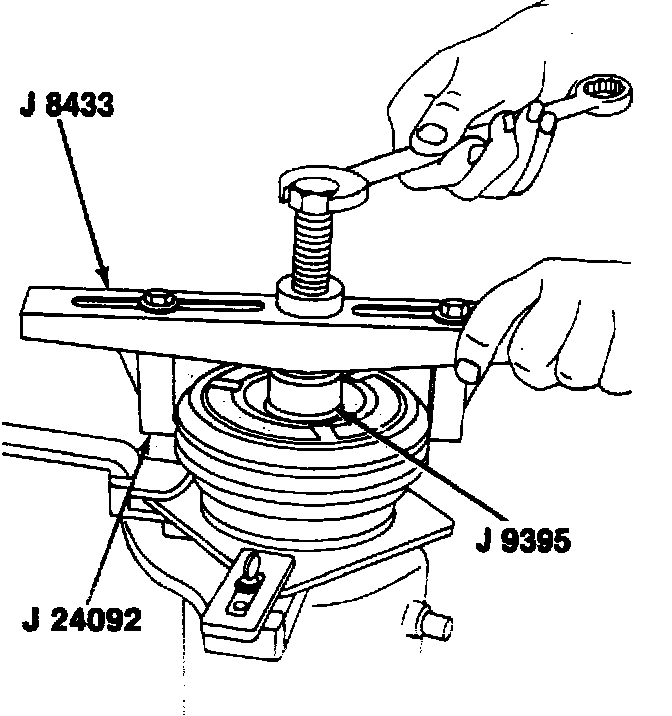 J 8433

J 9395

J 24092