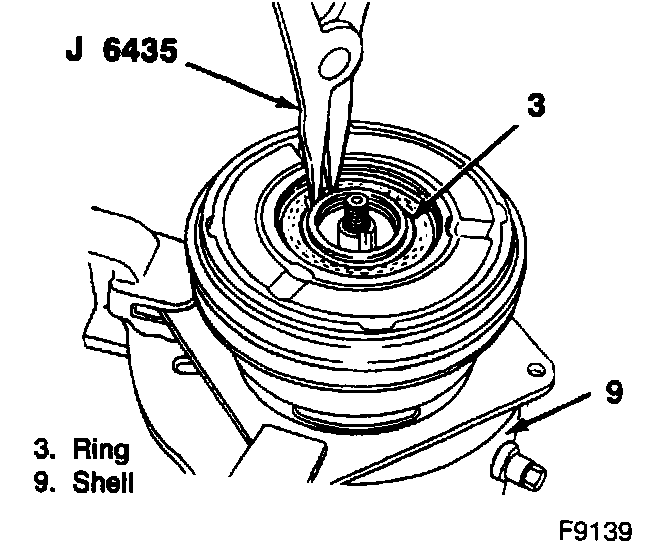 J 6435

3

9

3. Ring
9. Shell

F9139