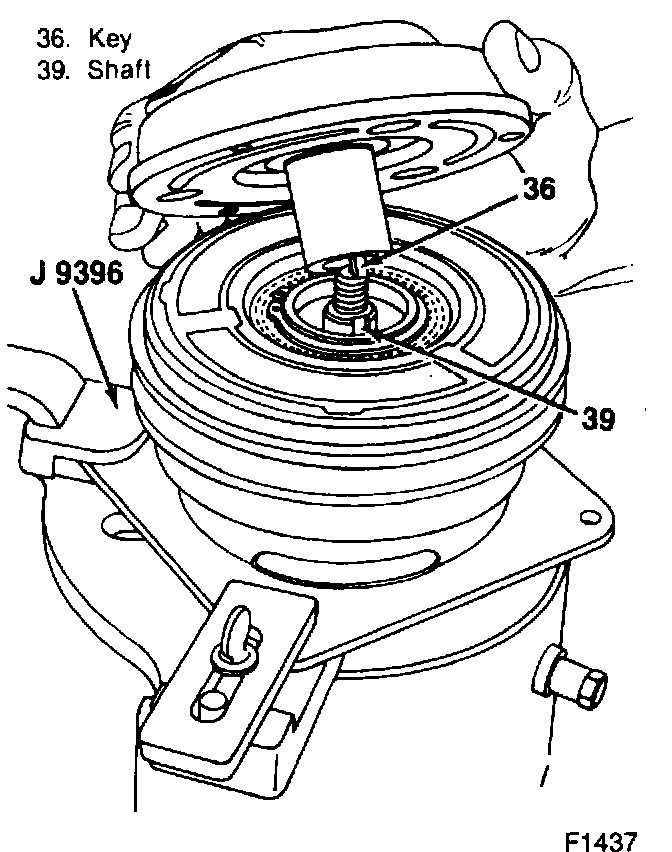 36. Key
39. Shaft

36

J 9396

39

F1437