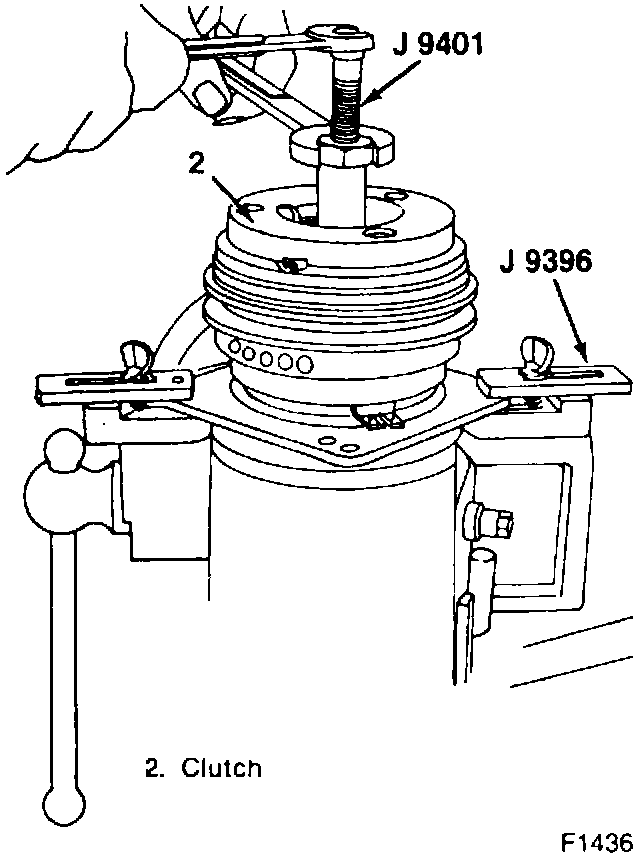 J 9401

2

J 9396

2. Clutch

F1436