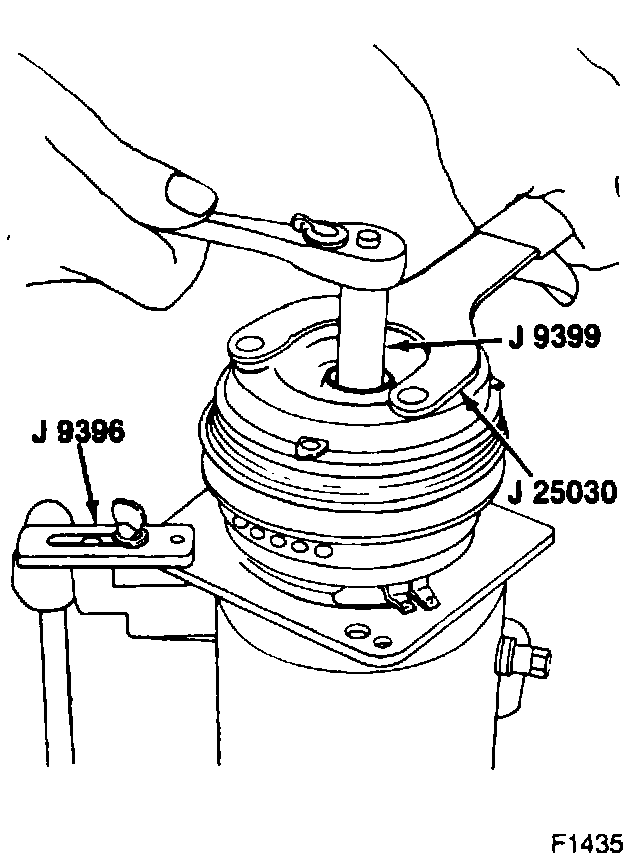 J 9399

J 9396

J 25030

F1435