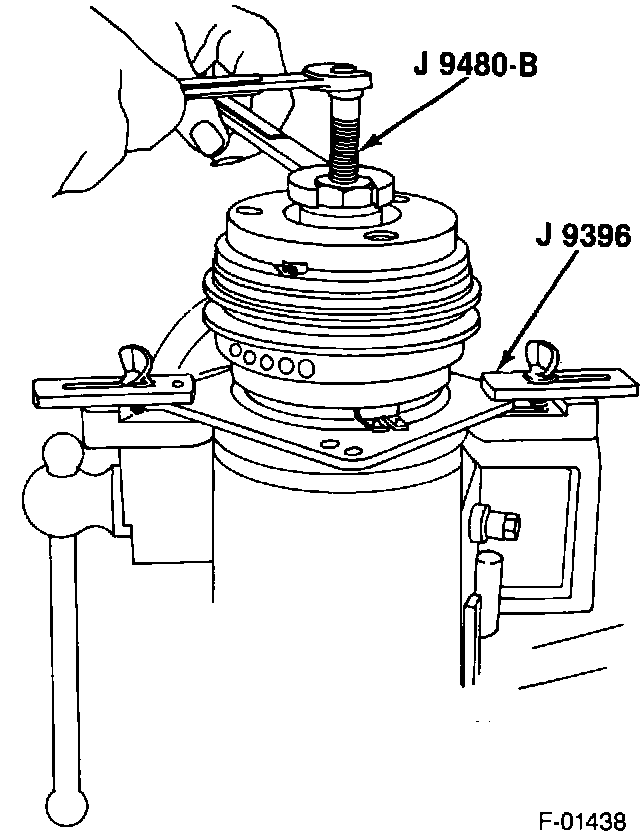 J 9480-B

J 9396

F-01438