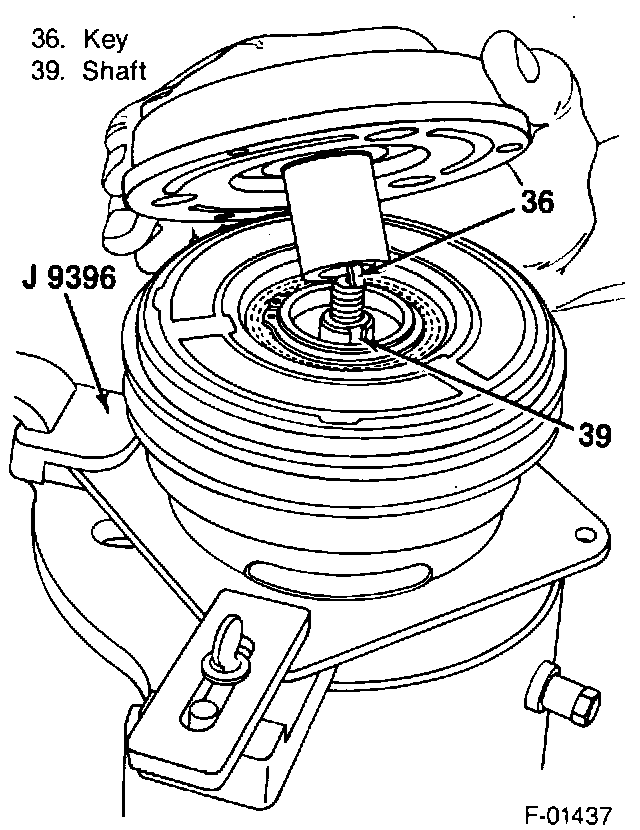 36. Key
39. Shaft

36

J 9396

39

F-01437