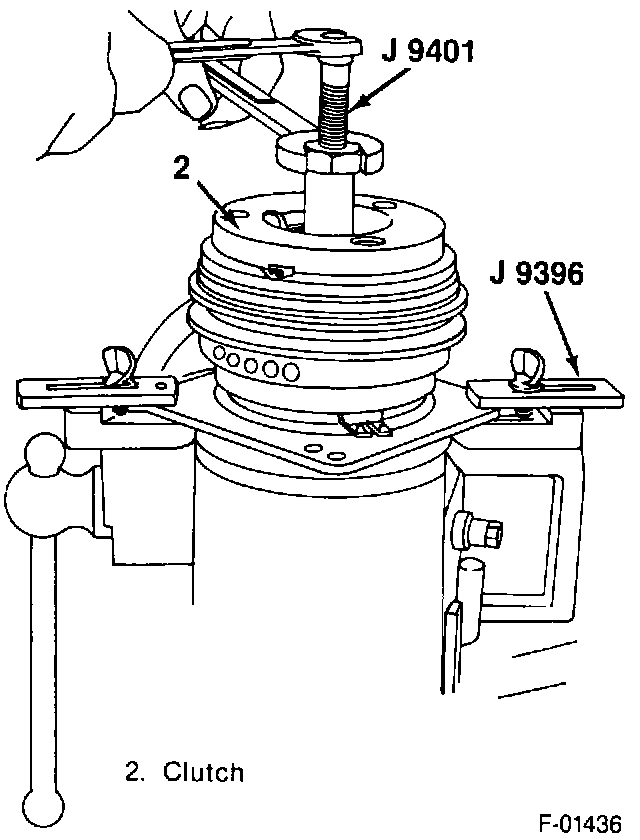 J 9401

2

J 9396

2. Clutch

F-01436