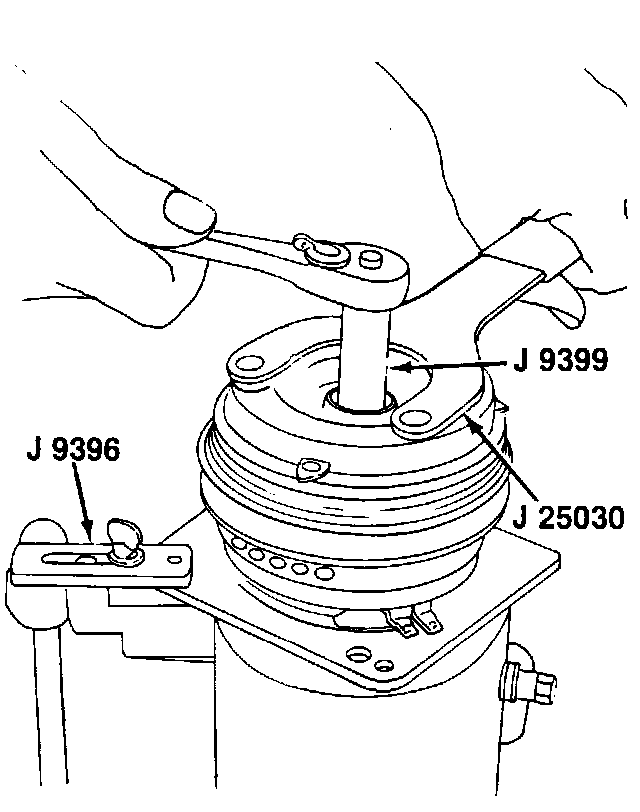 J 9399

J 9396

J 25030