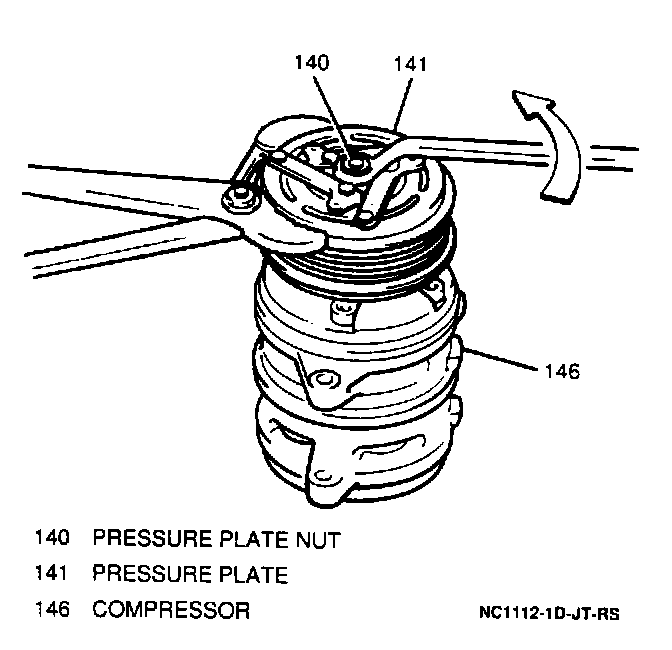 140
141
146

140 PRESSURE PLATE NUT
141 PRESSURE PLATE
146 COMPRESSOR

NC1112-1D-JT-RS