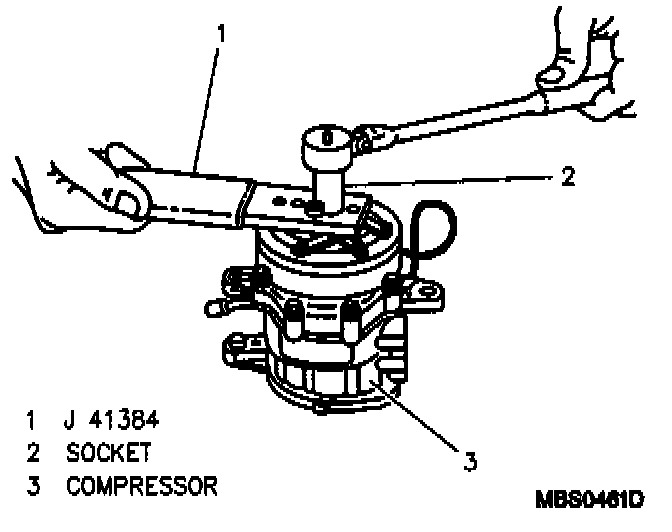 1

2

3

1 J 41384
2 SOCKET
3 COMPRESSOR

MBS0461D