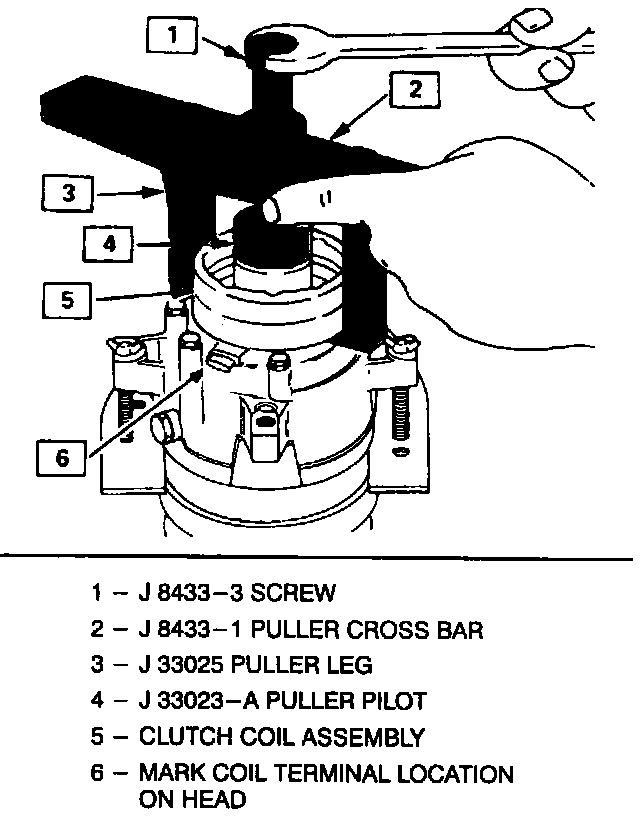 1

2

3

4

5

6

1 – J 8433–3 SCREW

2 – J 8433–1 PULLER CROSS BAR

3 – J 33025 PULLER LEG

4 – J 33023–A PULLER PILOT

5 – CLUTCH COIL ASSEMBLY

6 – MARK COIL TERMINAL LOCATION ON HEAD