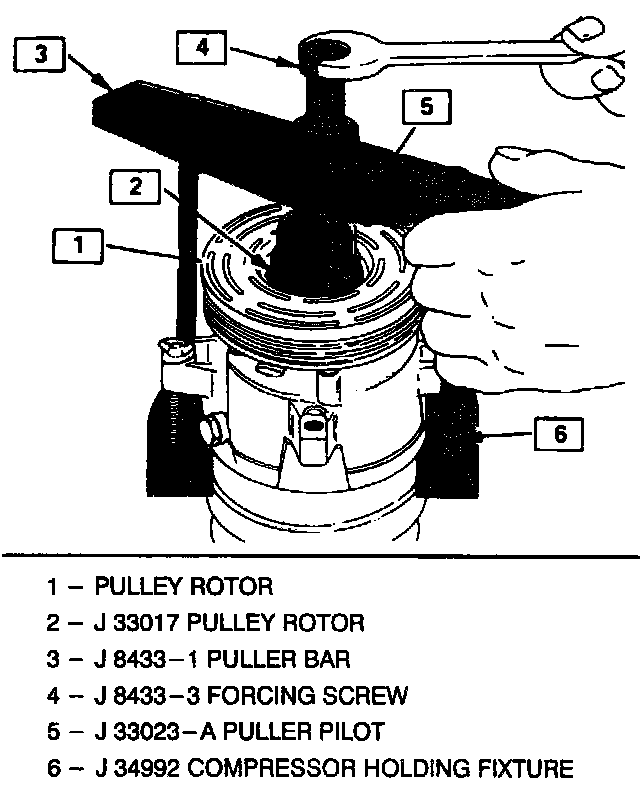 3

4

5

2

1

6

1 – PULLEY ROTOR
2 – J 33017 PULLEY ROTOR
3 – J 8433–1 PULLER BAR
4 – J 8433–3 FORCING SCREW
5 – J 33023–A PULLER PILOT
6 – J 34992 COMPRESSOR HOLDING FIXTURE