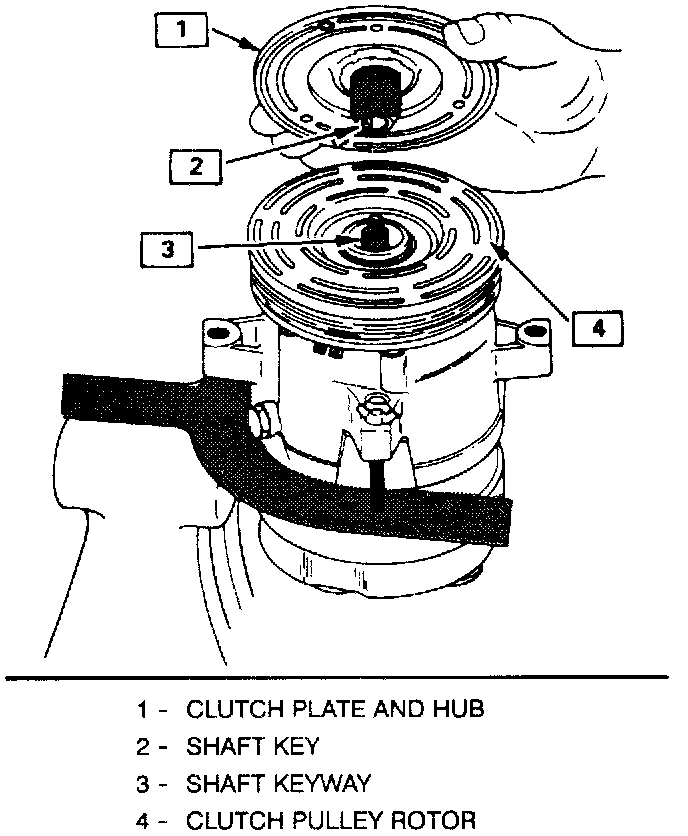 1

2

3

4

1 - CLUTCH PLATE AND HUB
2 - SHAFT KEY
3 - SHAFT KEYWAY
4 - CLUTCH PULLEY ROTOR