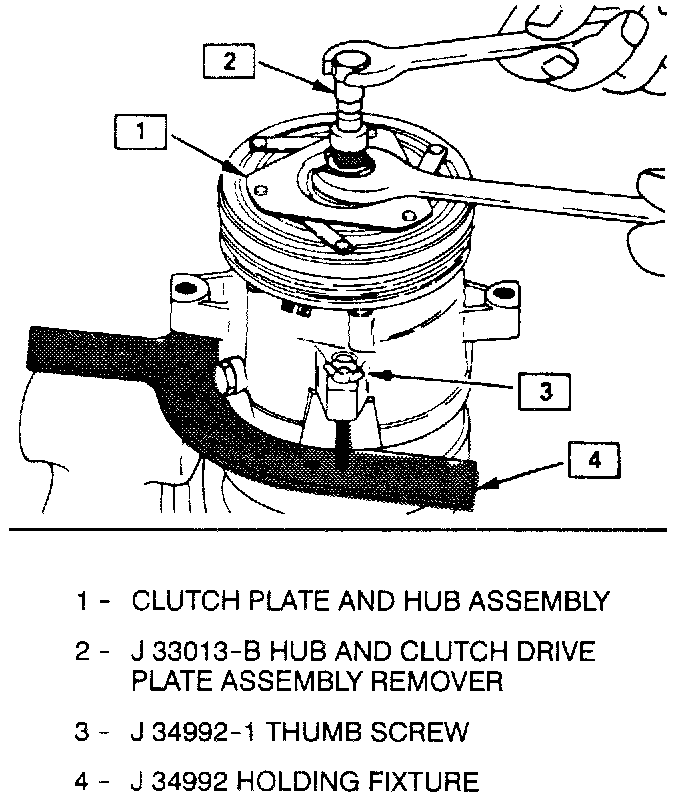 2

1

3

4

1 - CLUTCH PLATE AND HUB ASSEMBLY

2 - J 33013-B HUB AND CLUTCH DRIVE PLATE ASSEMBLY REMOVER

3 - J 34992-1 THUMB SCREW

4 - J 34992 HOLDING FIXTURE