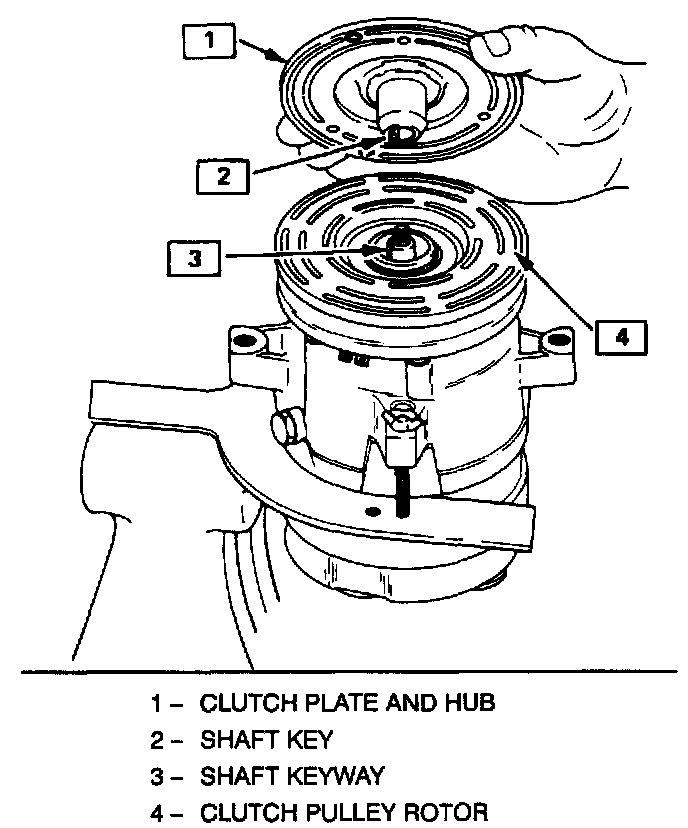 1
2
3
4

1 – CLUTCH PLATE AND HUB
2 – SHAFT KEY
3 – SHAFT KEYWAY
4 – CLUTCH PULLEY ROTOR