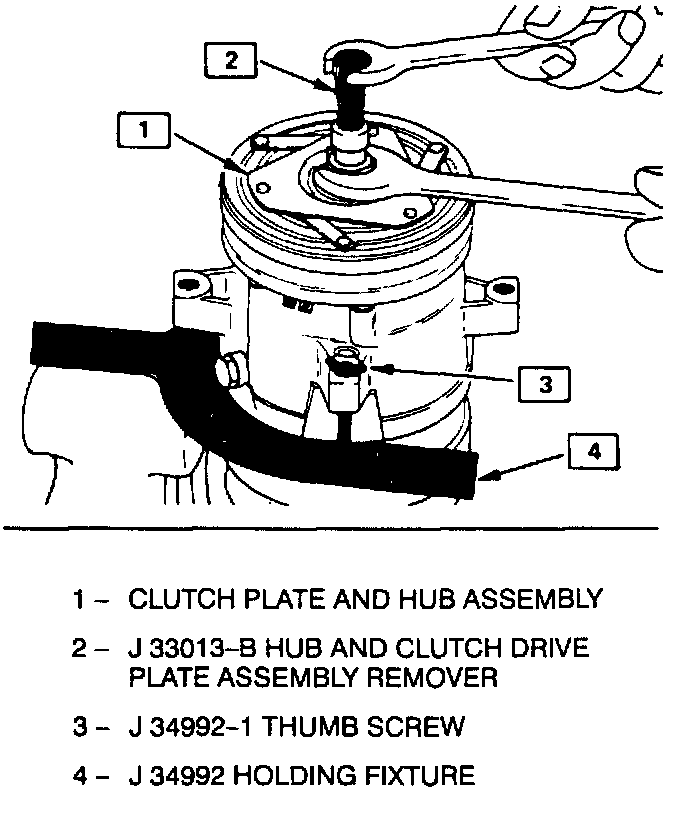 2

1

3

4

1 – CLUTCH PLATE AND HUB ASSEMBLY

2 – J 33013–B HUB AND CLUTCH DRIVE PLATE ASSEMBLY REMOVER

3 – J 34992–1 THUMB SCREW

4 – J 34992 HOLDING FIXTURE