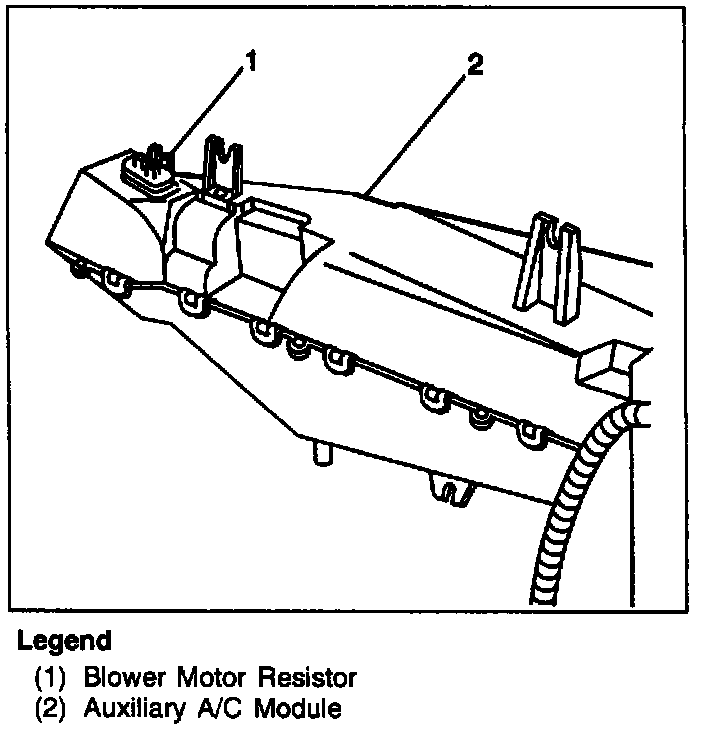 1
2

Legend
(1) Blower Motor Resistor
(2) Auxiliary A/C Module