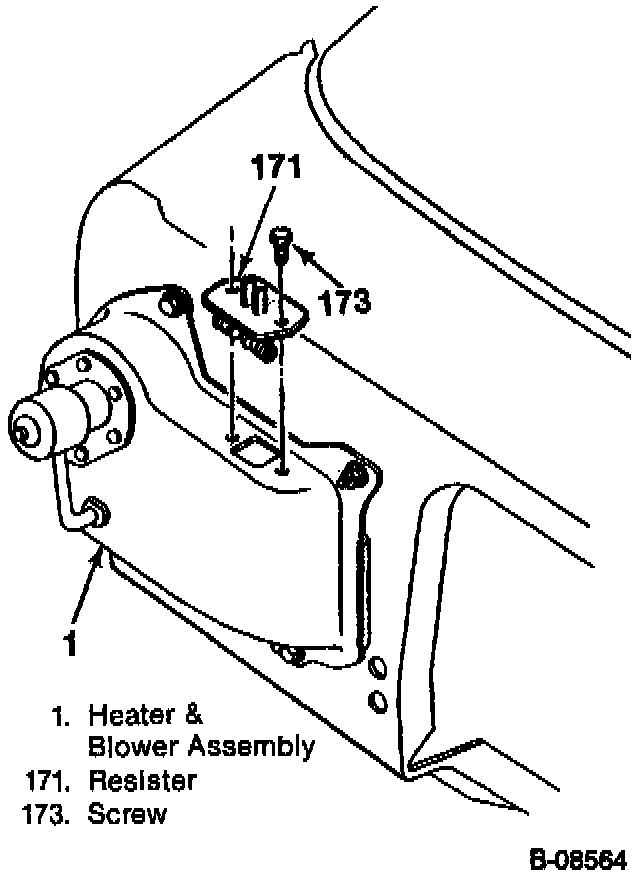 171

173

1

1. Heater & Blower Assembly
171. Resister
173. Screw

B-08564