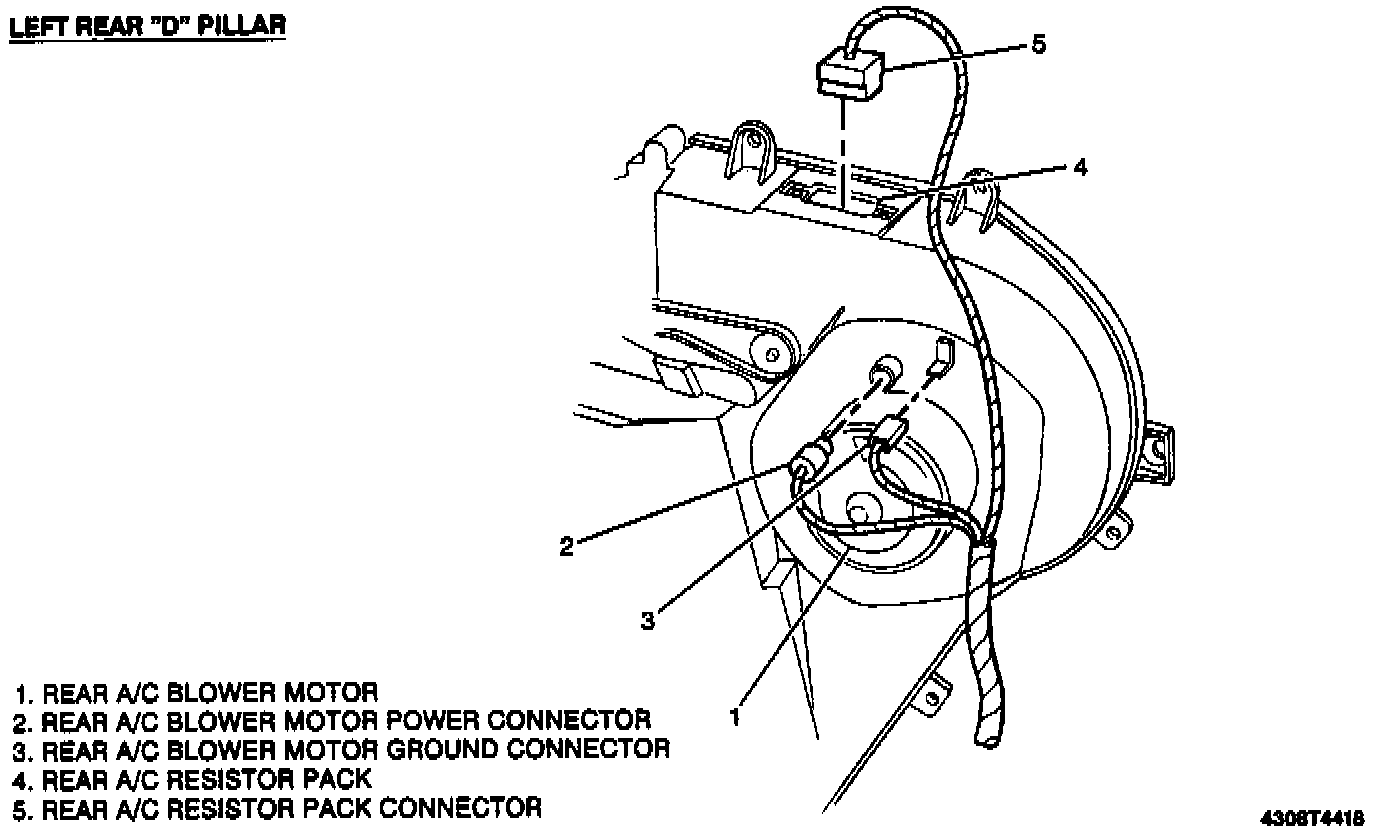 LEFT REAR "D" PILLAR

5

4

2

3

1

1. REAR A/C BLOWER MOTOR
2. REAR A/C BLOWER MOTOR POWER CONNECTOR
3. REAR A/C BLOWER MOTOR GROUND CONNECTOR
4. REAR A/C RESISTOR PACK
5. REAR A/C RESISTOR PACK CONNECTOR

4308T4418