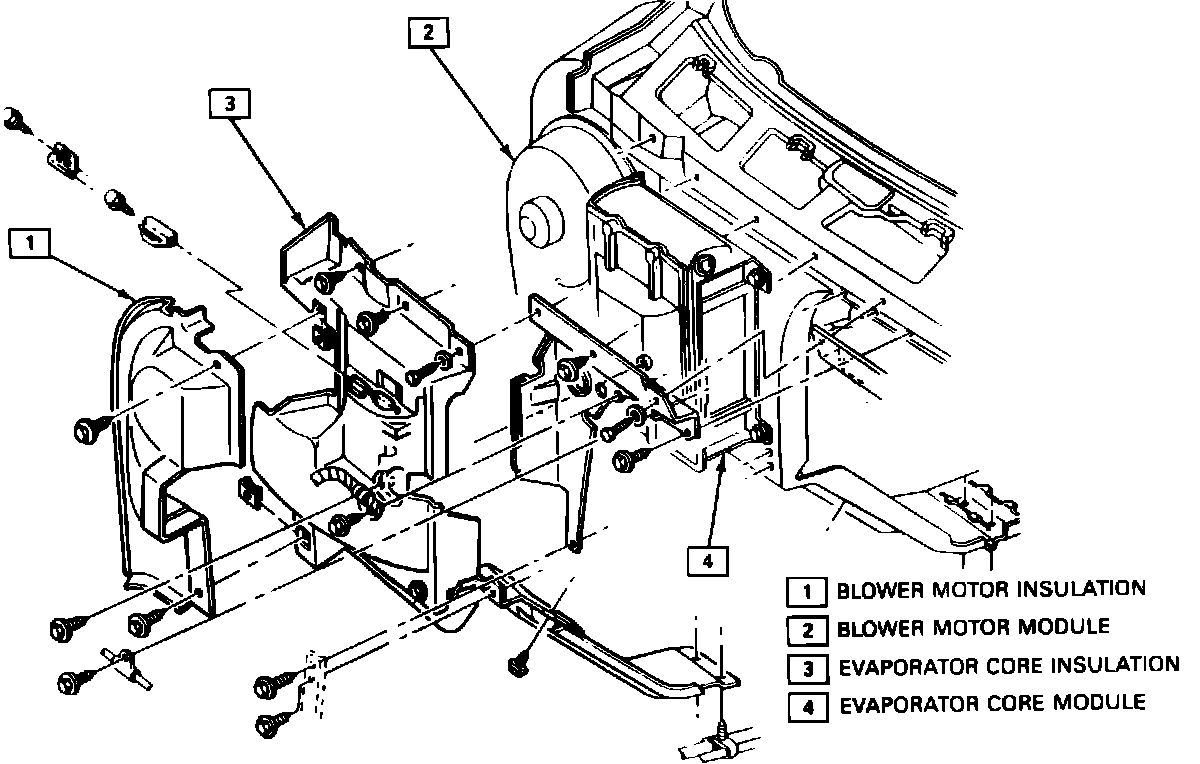 2

3

1

4

1 BLOWER MOTOR INSULATION
2 BLOWER MOTOR MODULE
3 EVAPORATOR CORE INSULATION
4 EVAPORATOR CORE MODULE