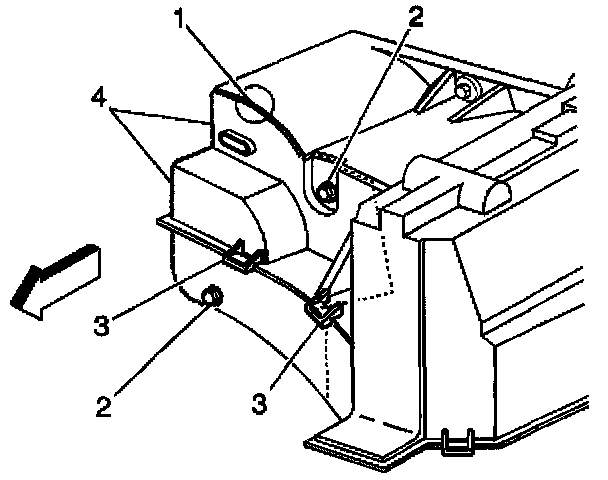 1
2
4
3
2
3