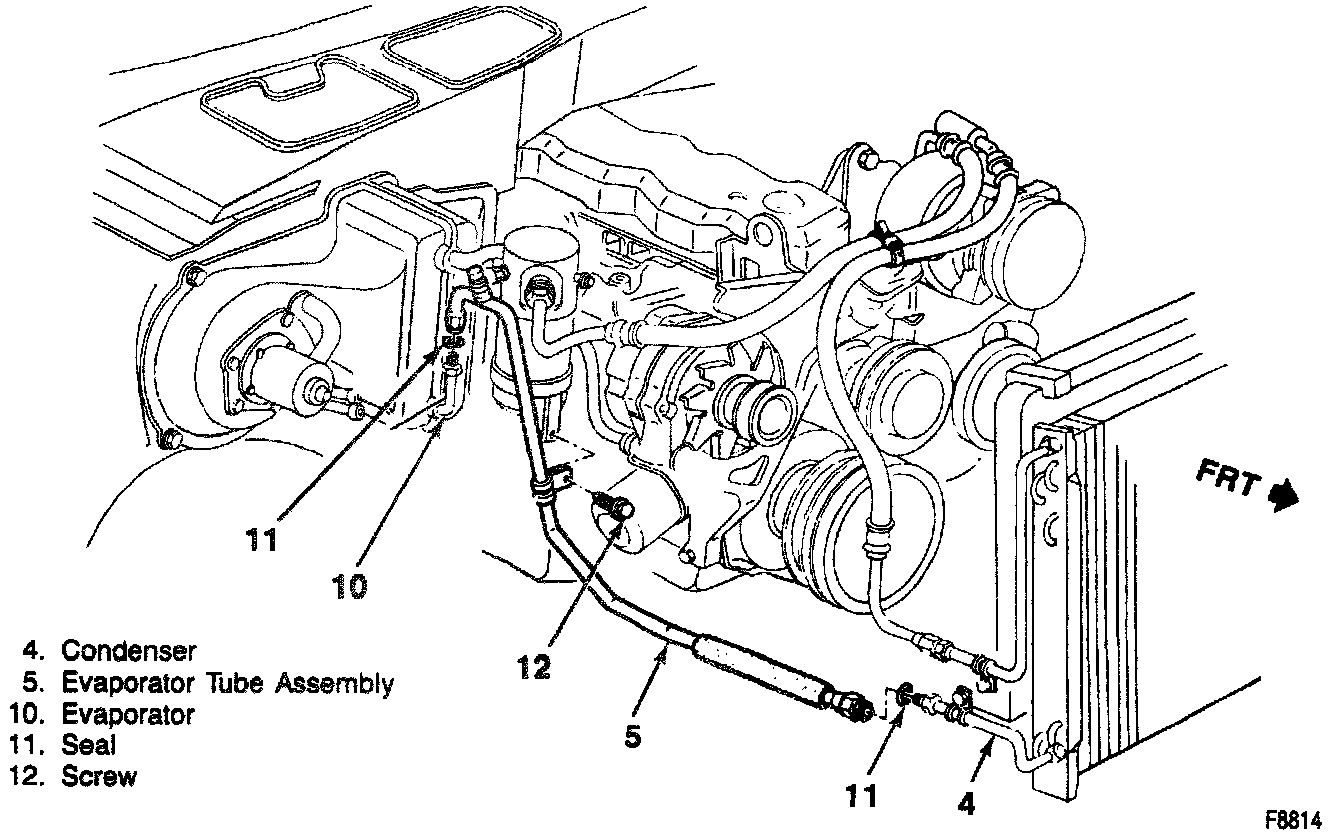 FRT

11

10

12

5

11

4

4. Condenser
5. Evaporator Tube Assembly
10. Evaporator
11. Seal
12. Screw

F8814