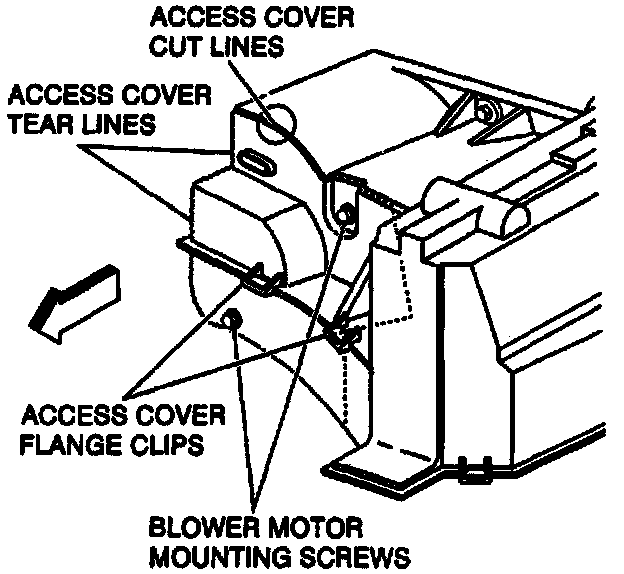 ACCESS COVER CUT LINES

ACCESS COVER TEAR LINES

ACCESS COVER FLANGE CLIPS

BLOWER MOTOR MOUNTING SCREWS