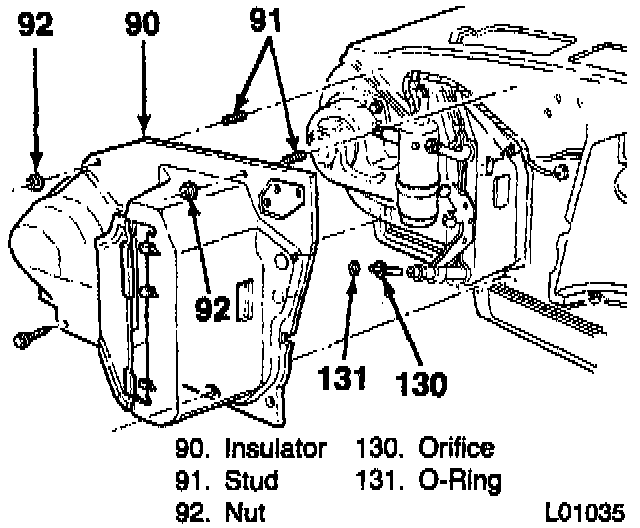 92
90
91
92
131
130

90. Insulator
91. Stud
92. Nut

130. Orifice
131. O-Ring

L01035