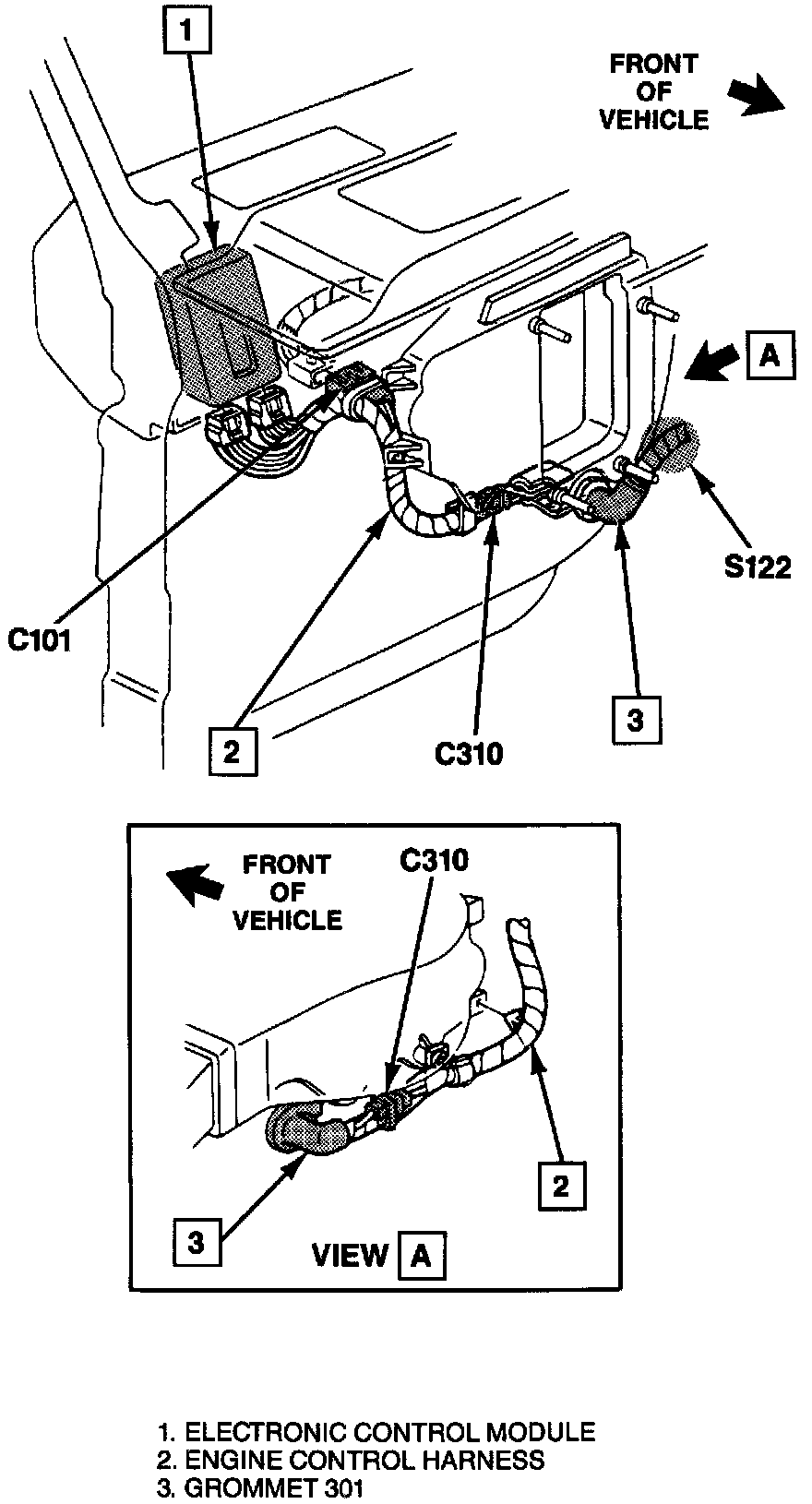 1

FRONT OF VEHICLE

A

S122

C101

2

C310

3

FRONT OF VEHICLE

C310

2

3

VIEW A

1. ELECTRONIC CONTROL MODULE
2. ENGINE CONTROL HARNESS
3. GROMMET 301