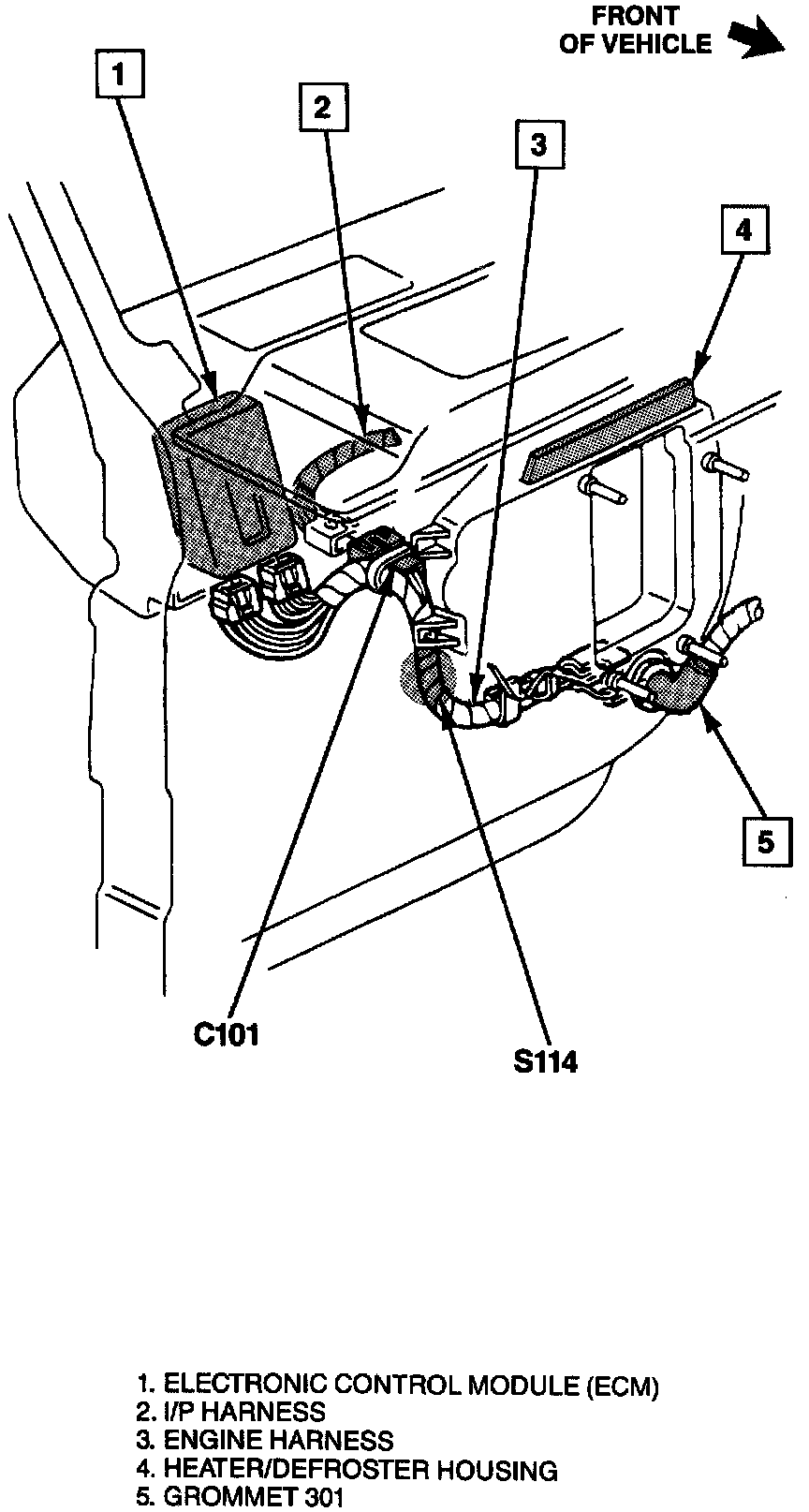 FRONT OF VEHICLE

1

2

3

4

5

C101

S114

1. ELECTRONIC CONTROL MODULE (ECM)
2. I/P HARNESS
3. ENGINE HARNESS
4. HEATER/DEFROSTER HOUSING
5. GROMMET 301