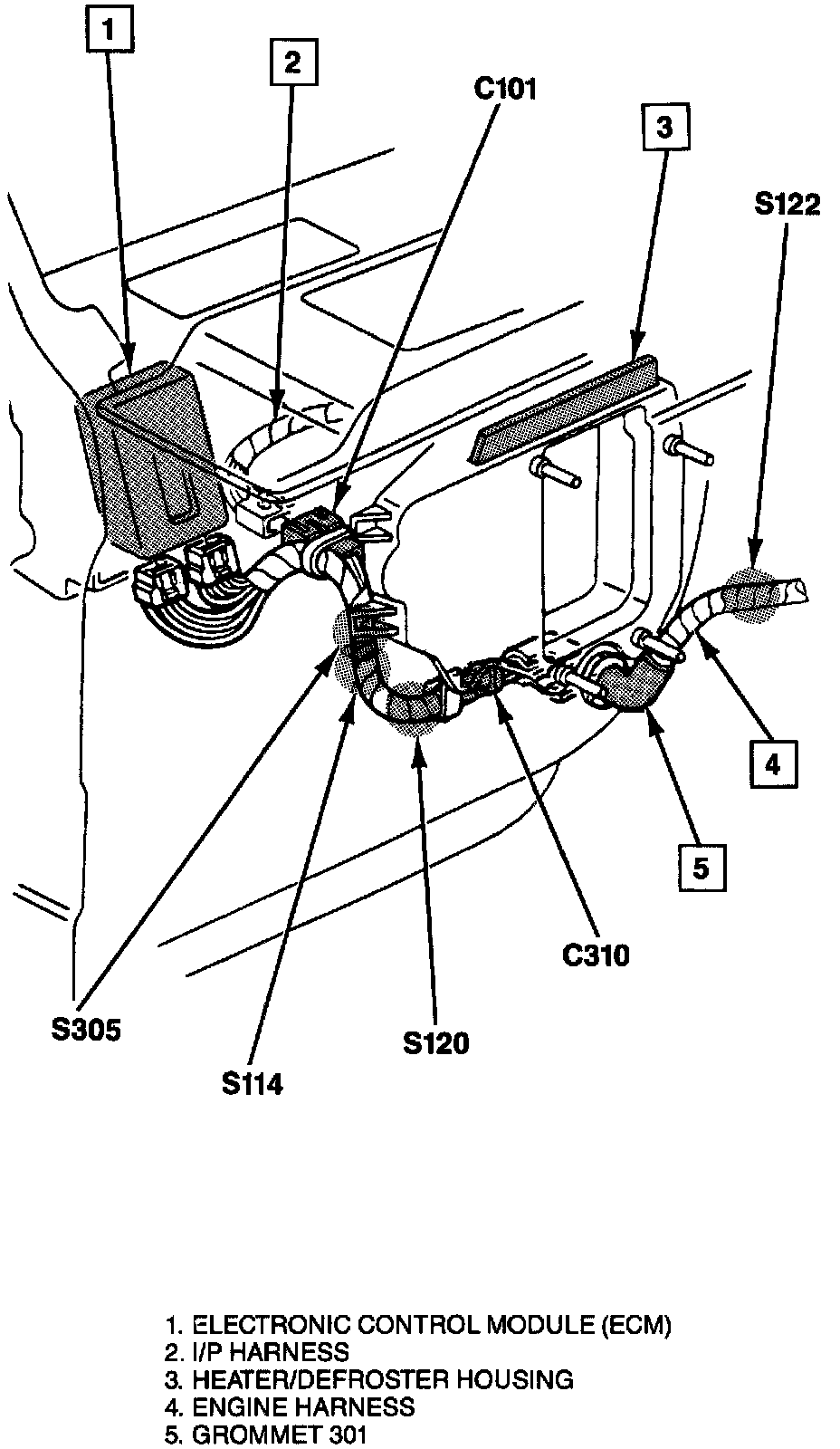 1

2

C101

3

S122

4

5

C310

S305

S114

S120

1. ELECTRONIC CONTROL MODULE (ECM)
2. I/P HARNESS
3. HEATER/DEFROSTER HOUSING
4. ENGINE HARNESS
5. GROMMET 301