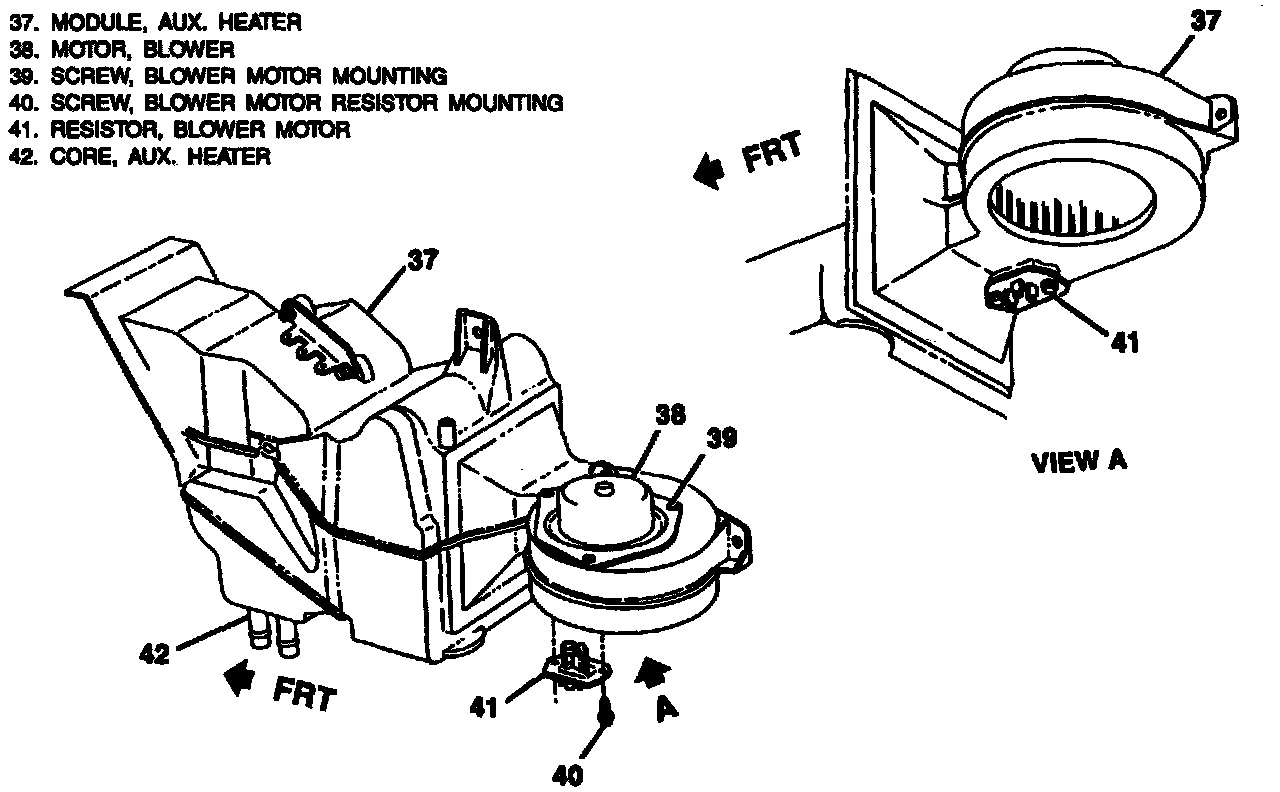 37. MODULE, AUX. HEATER
38. MOTOR, BLOWER
39. SCREW, BLOWER MOTOR MOUNTING
40. SCREW, BLOWER MOTOR RESISTOR MOUNTING
41. RESISTOR, BLOWER MOTOR
42. CORE, AUX. HEATER

37

FRT

41

VIEW A

37

38

39

42

FRT

41

A

40