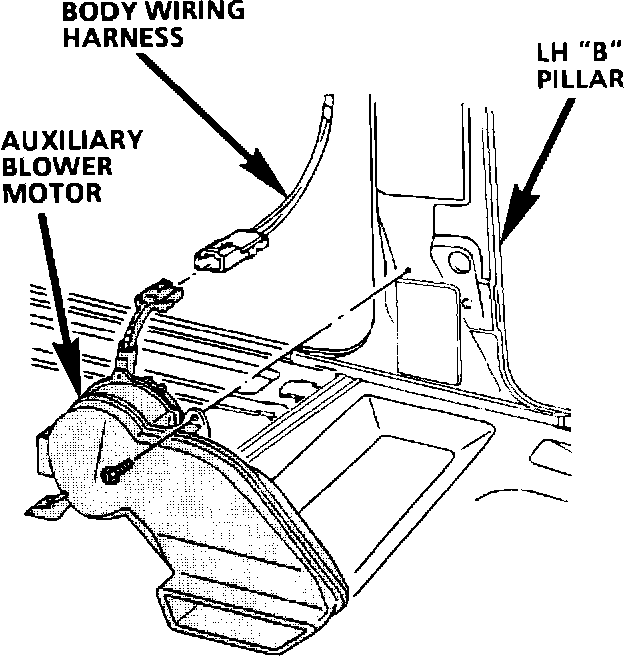 BODY WIRING HARNESS

LH "B" PILLAR

AUXILIARY BLOWER MOTOR