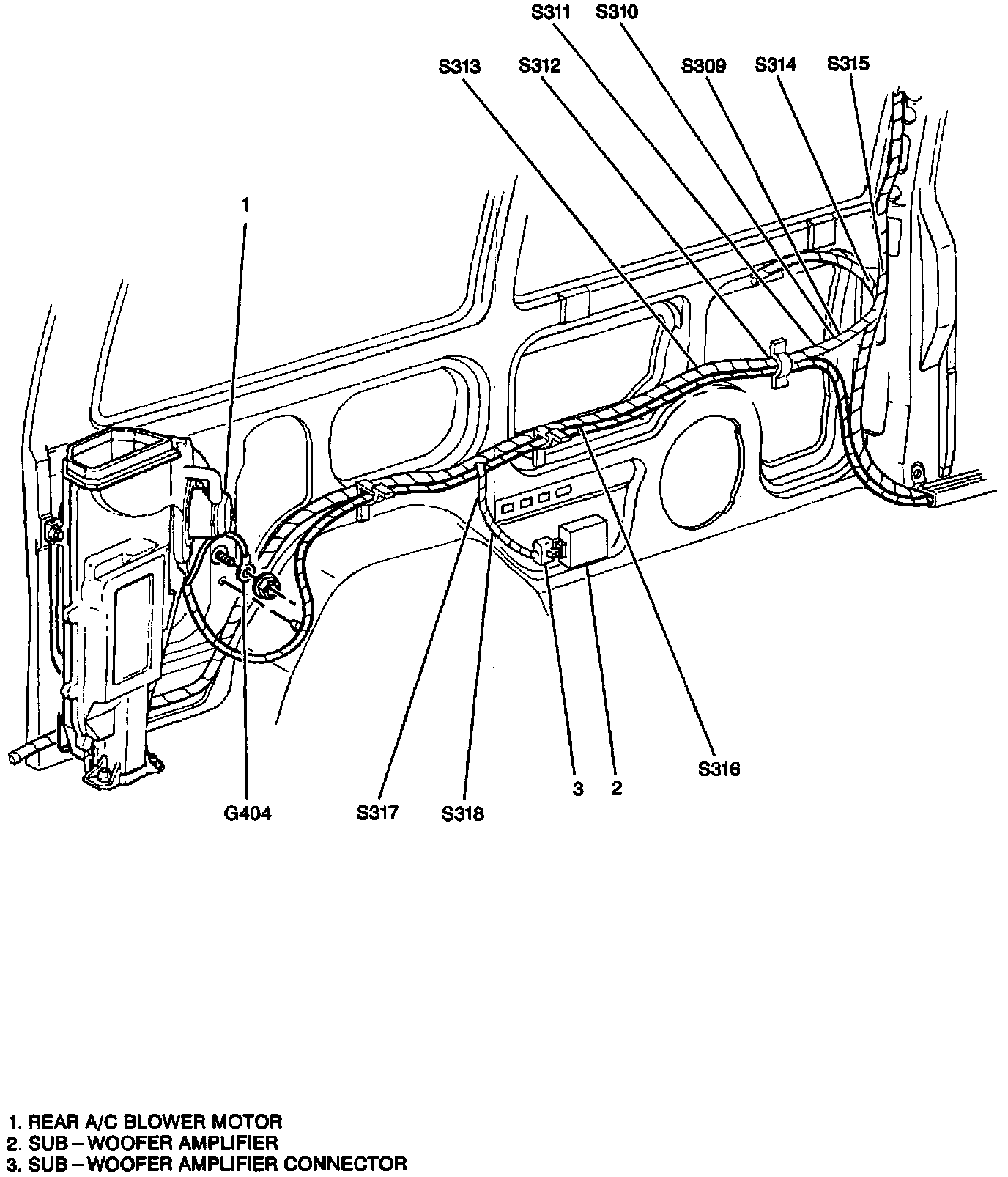 S311 S310

S313 S312 S309 S314 S315

1

G404 S317 S318 3 2 S316

1. REAR A/C BLOWER MOTOR
2. SUB – WOOFER AMPLIFIER
3. SUB – WOOFER AMPLIFIER CONNECTOR