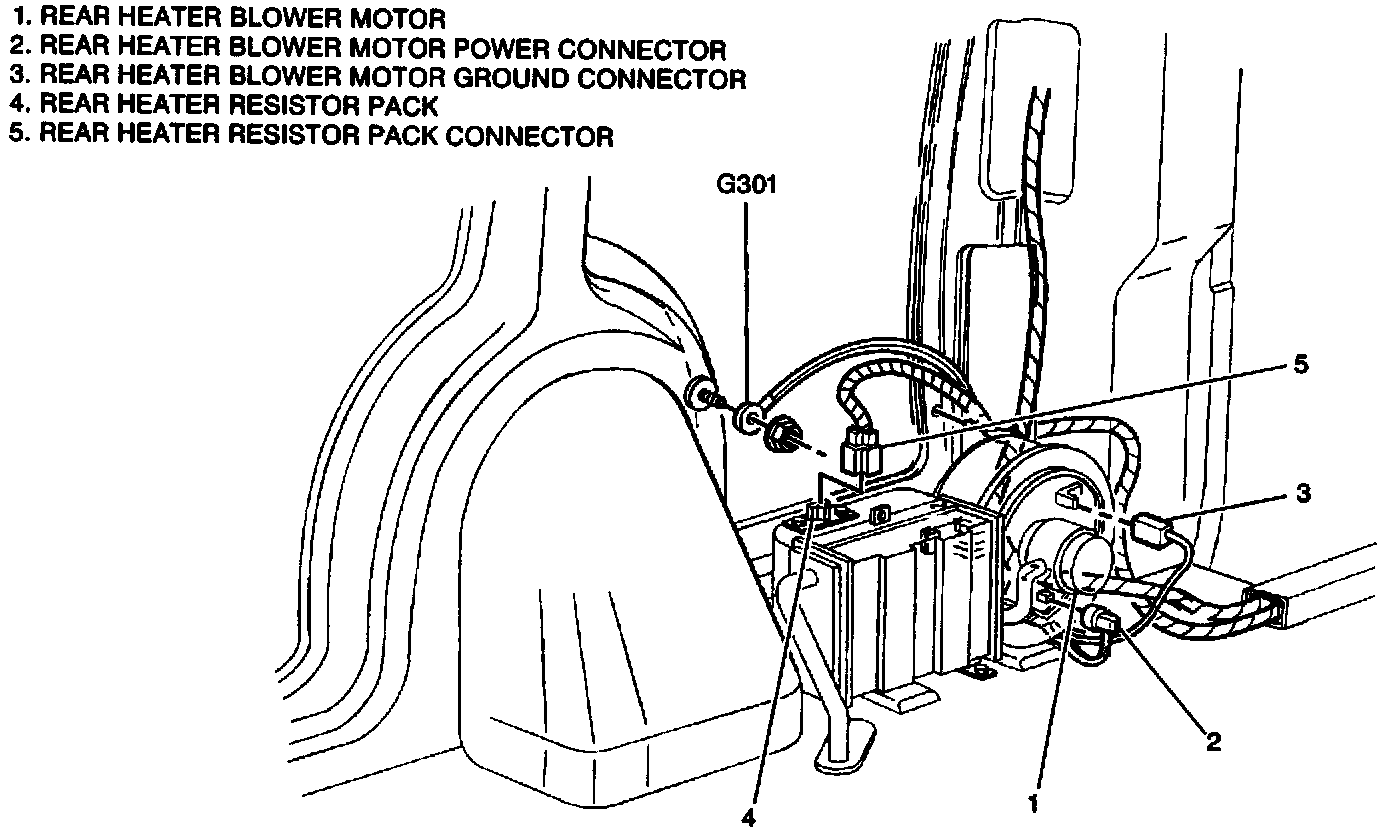 1. REAR HEATER BLOWER MOTOR
2. REAR HEATER BLOWER MOTOR POWER CONNECTOR
3. REAR HEATER BLOWER MOTOR GROUND CONNECTOR
4. REAR HEATER RESISTOR PACK
5. REAR HEATER RESISTOR PACK CONNECTOR

G301

5

3

2

1

4