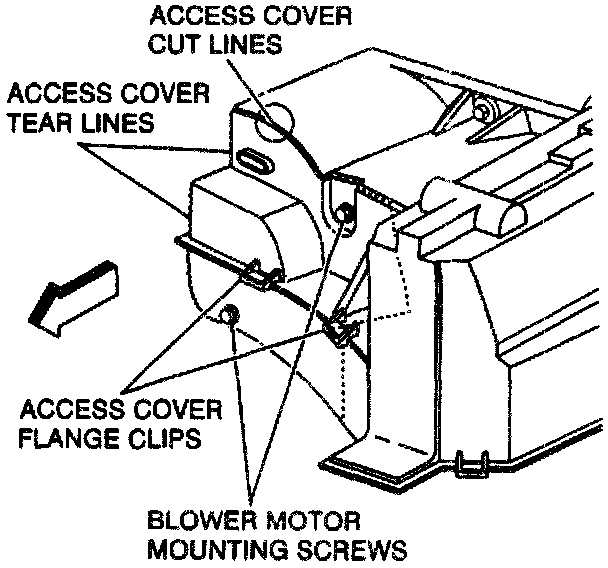 ACCESS COVER
CUT LINES

ACCESS COVER
TEAR LINES

ACCESS COVER
FLANGE CLIPS

BLOWER MOTOR
MOUNTING SCREWS