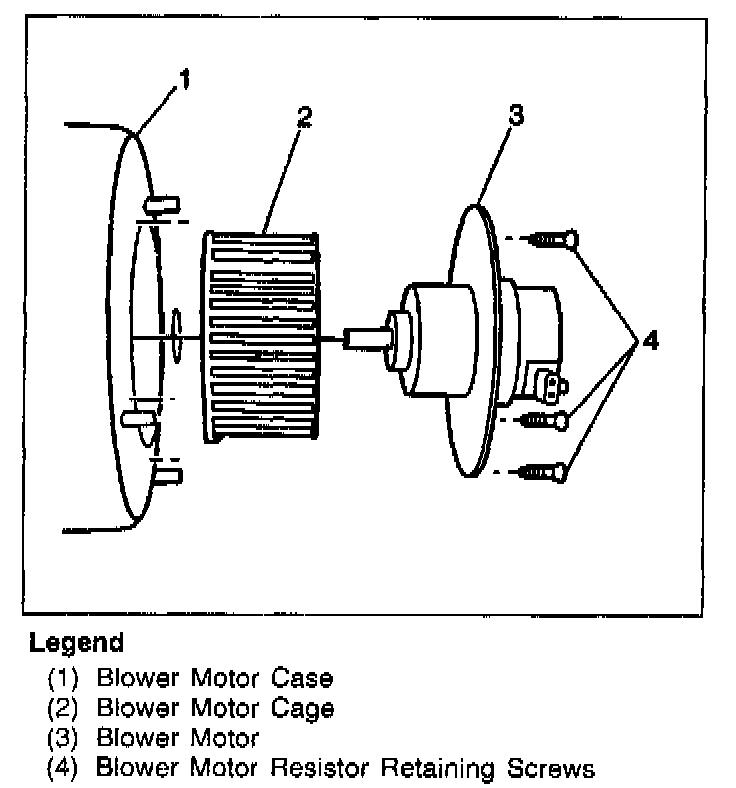 1
2
3
4

Legend
(1) Blower Motor Case
(2) Blower Motor Cage
(3) Blower Motor
(4) Blower Motor Resistor Retaining Screws