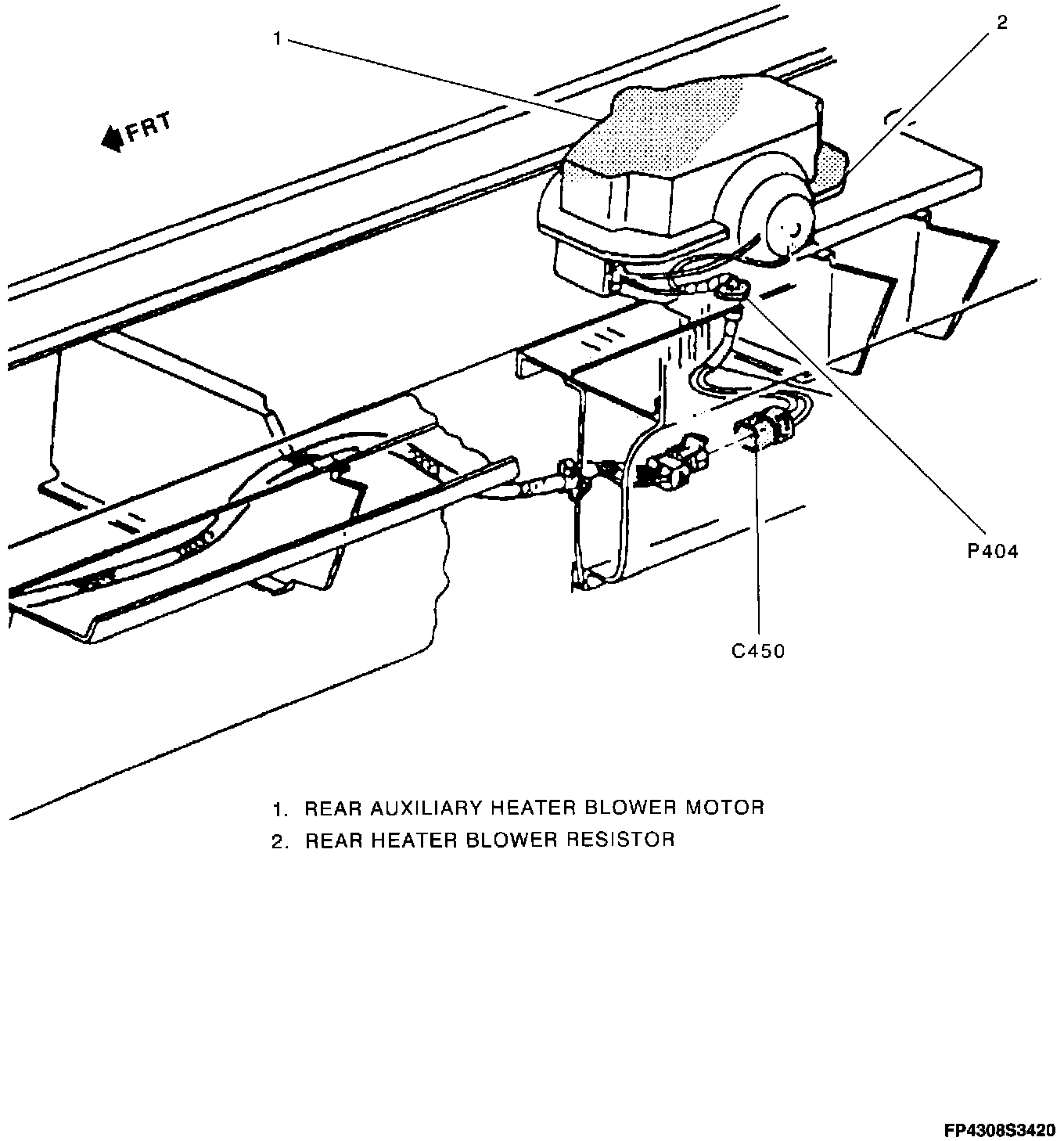 1

2

FRT

P404

C450

1. REAR AUXILIARY HEATER BLOWER MOTOR
2. REAR HEATER BLOWER RESISTOR

FP4308S3420