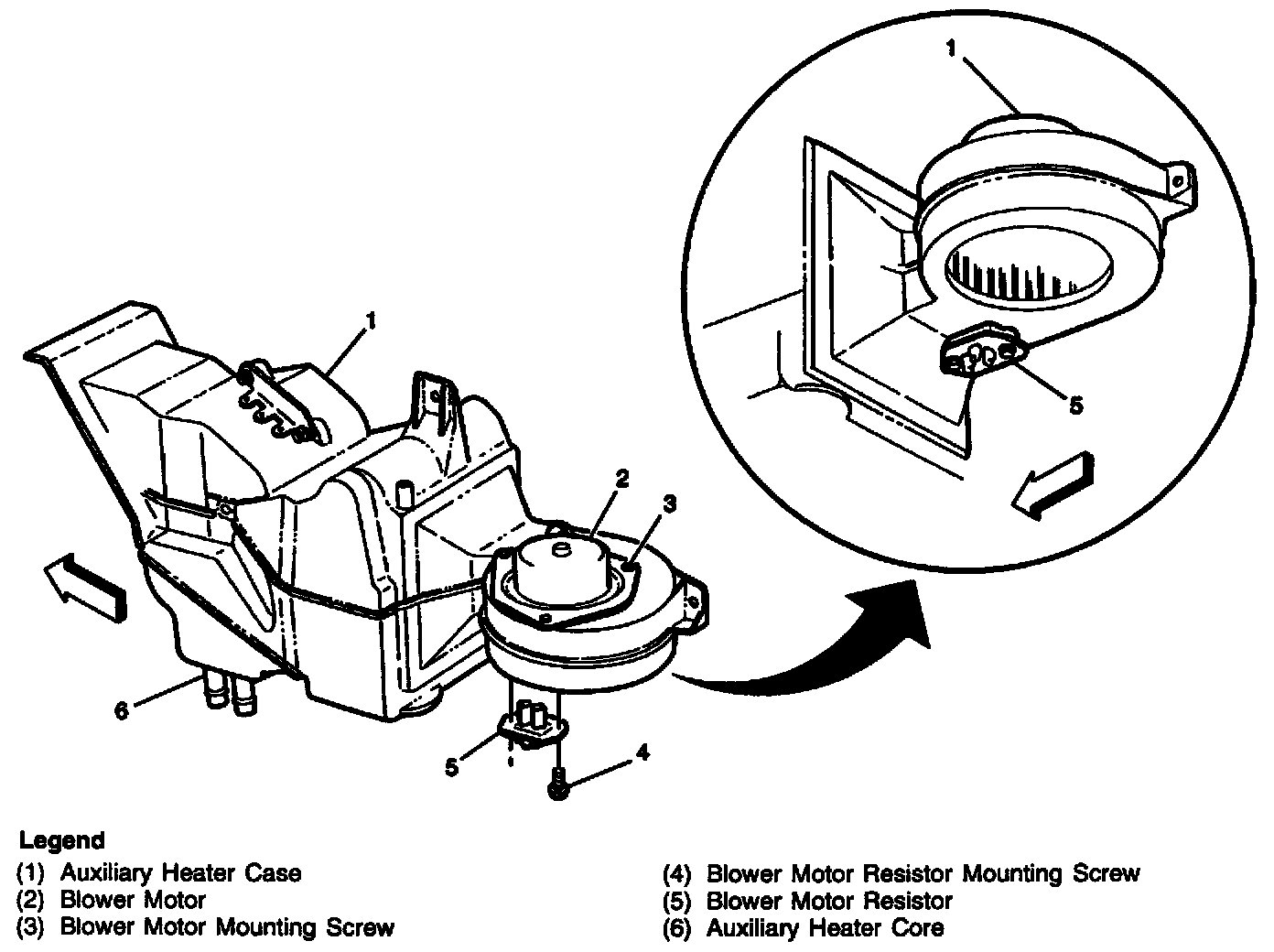 1

5

1

2

3

6

5

4

Legend
(1) Auxiliary Heater Case
(2) Blower Motor
(3) Blower Motor Mounting Screw

(4) Blower Motor Resistor Mounting Screw
(5) Blower Motor Resistor
(6) Auxiliary Heater Core